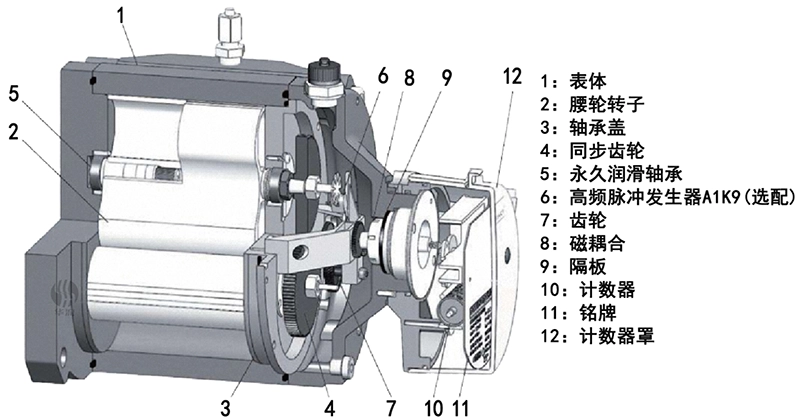 1
5
2
6
8
9
12
3
4
7
10
11

1：表体
2：腰轮转子
3：轴承盖
4：同步齿轮
5：永久润滑轴承
6：高频脉冲发生器A1K9(选配)
7：齿轮
8：磁耦合
9：隔板
10：计数器
11：铭牌
12：计数器罩